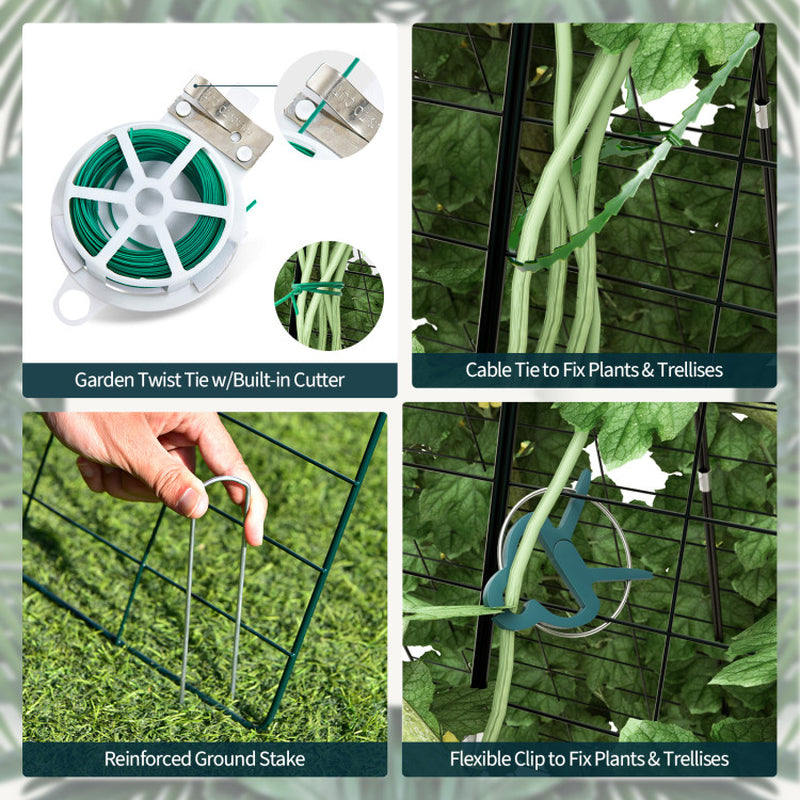 Garden Twist Tie w/Built-in Cutter

Cable Tie to Fix Plants & Trellises

Reinforced Ground Stake

Flexible Clip to Fix Plants & Trellises